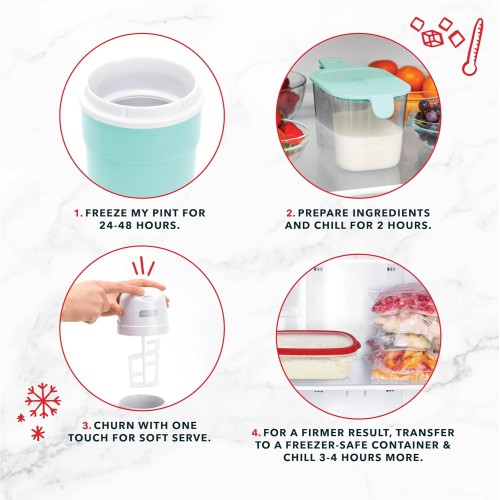 1. FREEZE MY PINT FOR 24-48 HOURS.

2. PREPARE INGREDIENTS AND CHILL FOR 2 HOURS.

3. CHURN WITH ONE TOUCH FOR SOFT SERVE.

4. FOR A FIRMER RESULT, TRANSFER TO A FREEZER-SAFE CONTAINER & CHILL 3-4 HOURS MORE.