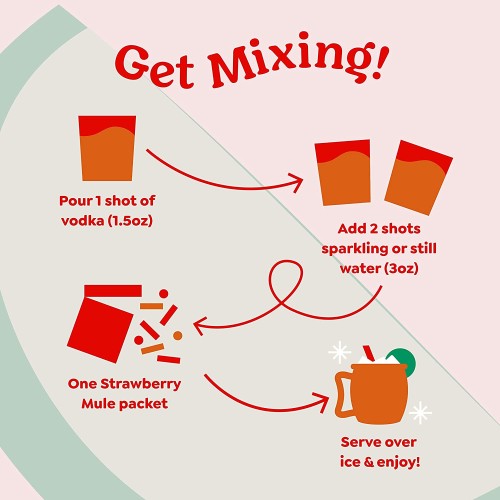 Get Mixing!

Pour 1 shot of vodka (1.5oz)

Add 2 shots sparkling or still water (3oz)

One Strawberry Mule packet

Serve over ice & enjoy!