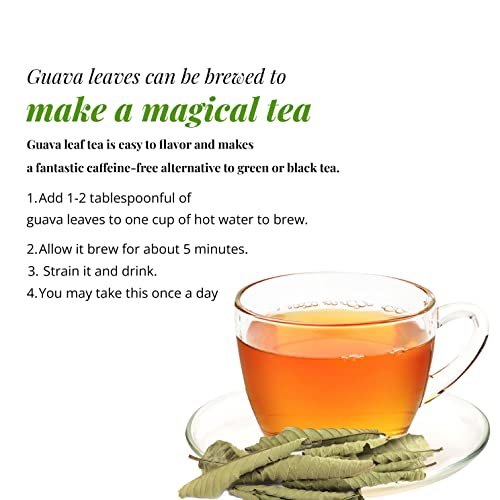 Guava leaves can be brewed to
make a magical tea

Guava leaf tea is easy to flavor and makes a fantastic caffeine-free alternative to green or black tea.

1.Add 1-2 tablespoonful of guava leaves to one cup of hot water to brew.

2.Allow it brew for about 5 minutes.
3. Strain it and drink.
4.You may take this once a day