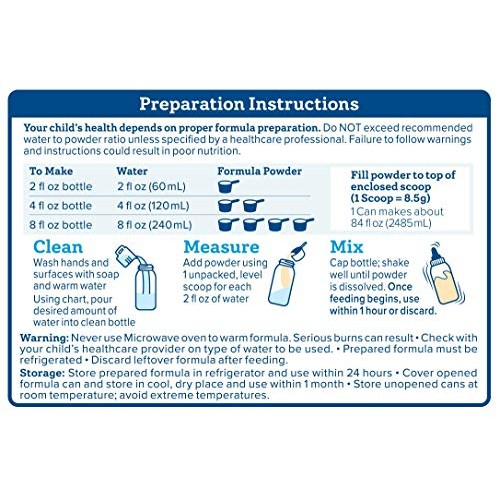 Preparation Instructions

Your child's health depends on proper formula preparation. Do NOT exceed recommended water to powder ratio unless specified by a healthcare professional. Failure to follow warnings and instructions could result in poor nutrition.

| To Make | Water | Formula Powder |
|---|---|---|
| 2 fl oz bottle | 2 fl oz (60mL) | |
| 4 fl oz bottle | 4 fl oz (120mL) | |
| 8 fl oz bottle | 8 fl oz (240mL) | |

Fill powder to top of enclosed scoop (1 Scoop = 8.5g)
1 Can makes about 84 fl oz (2485mL)

Clean
Wash hands and surfaces with soap and warm water
Using chart, pour desired amount of water into clean bottle

Measure
Add powder using 1 unpacked, level scoop for each 2 fl oz of water

Mix
Cap bottle; shake well until powder is dissolved. Once feeding begins, use within 1 hour or discard.

Warning: Never use Microwave oven to warm formula. Serious burns can result • Check with your child's healthcare provider on type of water to be used. • Prepared formula must be refrigerated • Discard leftover formula after feeding.
Storage: Store prepared formula in refrigerator and use within 24 hours • Cover opened formula can and store in cool, dry place and use within 1 month • Store unopened cans at room temperature; avoid extreme temperatures.