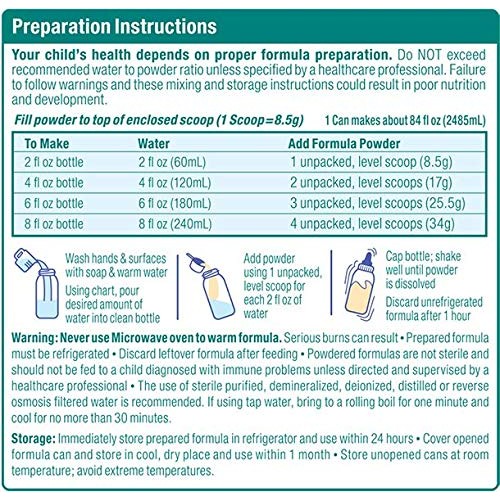 Preparation Instructions

Your child's health depends on proper formula preparation. Do NOT exceed recommended water to powder ratio unless specified by a healthcare professional. Failure to follow warnings and these mixing and storage instructions could result in poor nutrition and development.

Fill powder to top of enclosed scoop (1 Scoop=8.5g) 1 Can makes about 84 fl oz (2485mL)

| To Make | Water | Add Formula Powder |
|---|---|---|
| 2 fl oz bottle | 2 fl oz (60mL) | 1 unpacked, level scoop (8.5g) |
| 4 fl oz bottle | 4 fl oz (120mL) | 2 unpacked, level scoops (17g) |
| 6 fl oz bottle | 6 fl oz (180mL) | 3 unpacked, level scoops (25.5g) |
| 8 fl oz bottle | 8 fl oz (240mL) | 4 unpacked, level scoops (34g) |

Wash hands & surfaces with soap & warm water
Using chart, pour desired amount of water into clean bottle

Add powder using 1 unpacked, level scoop for each 2 fl oz of water

Cap bottle; shake well until powder is dissolved
Discard unrefrigerated formula after 1 hour

Warning: Never use Microwave oven to warm formula. Serious burns can result • Prepared formula must be refrigerated • Discard leftover formula after feeding • Powdered formulas are not sterile and should not be fed to a child diagnosed with immune problems unless directed and supervised by a healthcare professional • The use of sterile purified, demineralized, deionized, distilled or reverse osmosis filtered water is recommended. If using tap water, bring to a rolling boil for one minute and cool for no more than 30 minutes.

Storage: Immediately store prepared formula in refrigerator and use within 24 hours • Cover opened formula can and store in cool, dry place and use within 1 month • Store unopened cans at room temperature; avoid extreme temperatures.