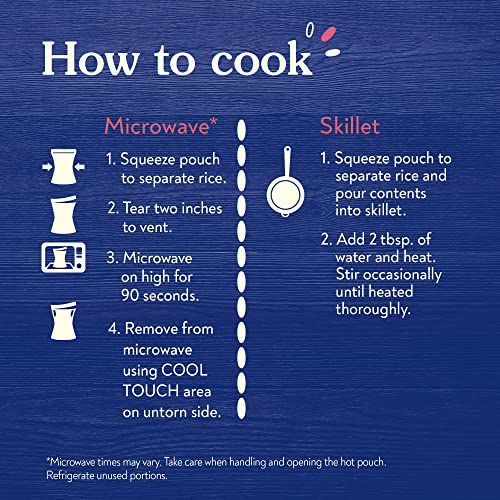 How to cook

Microwave*

1. Squeeze pouch to separate rice.

2. Tear two inches to vent.

3. Microwave on high for 90 seconds.

4. Remove from microwave using COOL TOUCH area on untorn side.

Skillet

1. Squeeze pouch to separate rice and pour contents into skillet.

2. Add 2 tbsp. of water and heat. Stir occasionally until heated thoroughly.

*Microwave times may vary. Take care when handling and opening the hot pouch. Refrigerate unused portions.