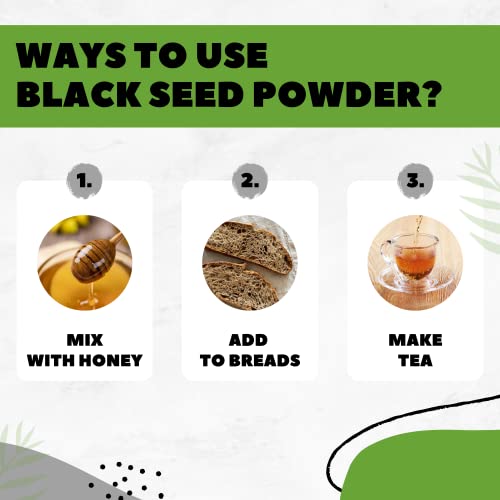 WAYS TO USE BLACK SEED POWDER?

1.

MIX WITH HONEY

2.

ADD TO BREADS

3.

MAKE TEA