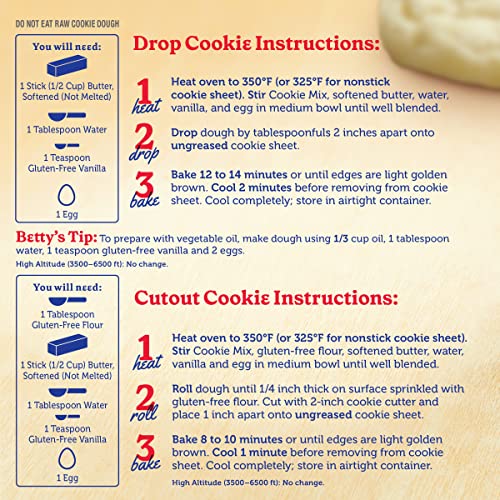 DO NOT EAT RAW COOKIE DOUGH

You will need:

1 Stick (1/2 Cup) Butter, Softened (Not Melted)

1 Tablespoon Water

1 Teaspoon Gluten-Free Vanilla

1 Egg

Drop Cookie Instructions:

1 heat Heat oven to 350°F (or 325°F for nonstick cookie sheet). Stir Cookie Mix, softened butter, water, vanilla, and egg in medium bowl until well blended.

2 drop Drop dough by tablespoonfuls 2 inches apart onto ungreased cookie sheet.

3 bake Bake 12 to 14 minutes or until edges are light golden brown. Cool 2 minutes before removing from cookie sheet. Cool completely; store in airtight container.

Betty's Tip: To prepare with vegetable oil, make dough using 1/3 cup oil, 1 tablespoon water, 1 teaspoon gluten-free vanilla and 2 eggs.
High Altitude (3500–6500 ft): No change.

You will need:

1 Tablespoon Gluten-Free Flour

1 Stick (1/2 Cup) Butter, Softened (Not Melted)

1 Tablespoon Water

1 Teaspoon Gluten-Free Vanilla

1 Egg

Cutout Cookie Instructions:

1 heat Heat oven to 350°F (or 325°F for nonstick cookie sheet). Stir Cookie Mix, gluten-free flour, softened butter, water, vanilla and egg in medium bowl until well blended.

2 roll Roll dough until 1/4 inch thick on surface sprinkled with gluten-free flour. Cut with 2-inch cookie cutter and place 1 inch apart onto ungreased cookie sheet.

3 bake Bake 8 to 10 minutes or until edges are light golden brown. Cool 1 minute before removing from cookie sheet. Cool completely; store in airtight container.

High Altitude (3500–6500 ft): No change.