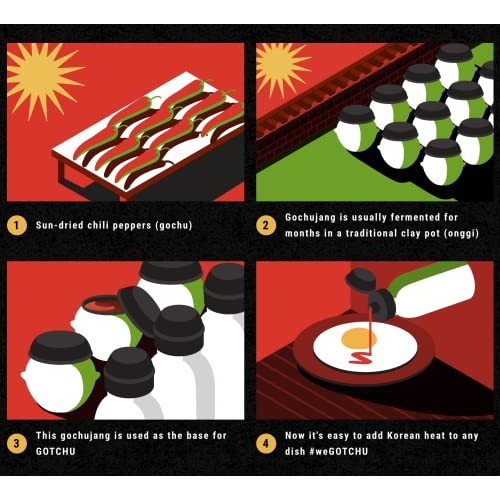 1 Sun-dried chili peppers (gochu)

2 Gochujang is usually fermented for months in a traditional clay pot (onggi)

3 This gochujang is used as the base for GOTCHU

4 Now it's easy to add Korean heat to any dish #weGOTCHU