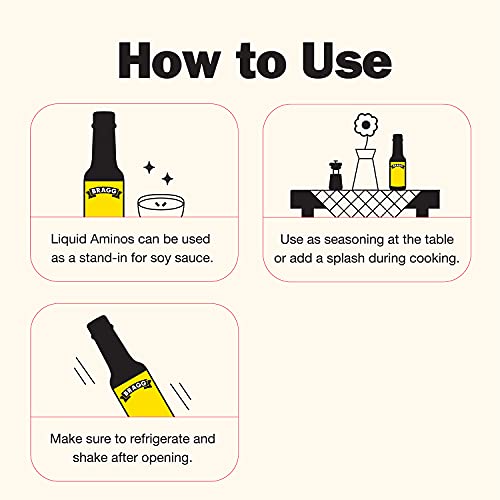 How to Use

BRAGG

Liquid Aminos can be used as a stand-in for soy sauce.

BRAGG

Use as seasoning at the table or add a splash during cooking.

BRAGG

Make sure to refrigerate and shake after opening.