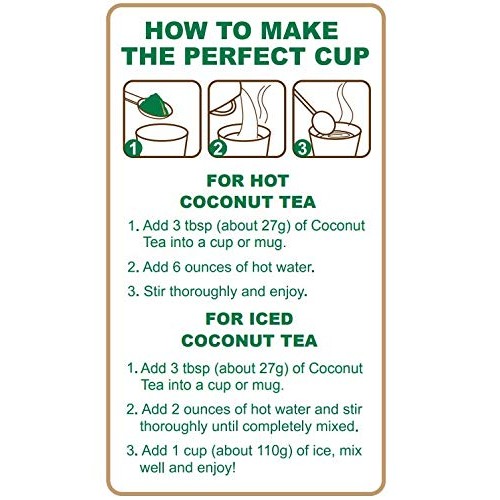 HOW TO MAKE THE PERFECT CUP

1

2

3

FOR HOT COCONUT TEA

1. Add 3 tbsp (about 27g) of Coconut Tea into a cup or mug.

2. Add 6 ounces of hot water.

3. Stir thoroughly and enjoy.

FOR ICED COCONUT TEA

1. Add 3 tbsp (about 27g) of Coconut Tea into a cup or mug.

2. Add 2 ounces of hot water and stir thoroughly until completely mixed.

3. Add 1 cup (about 110g) of ice, mix well and enjoy!