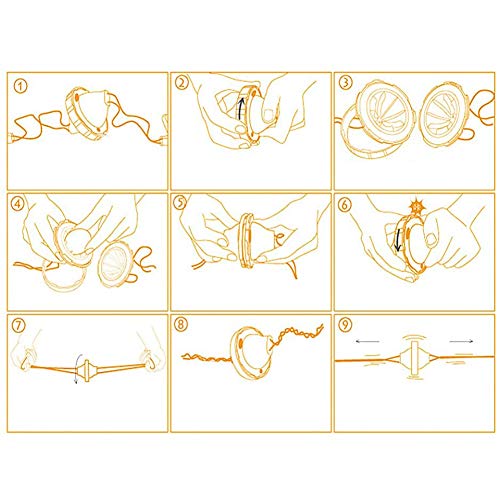 1

2

3

4

5

6

7

8

9