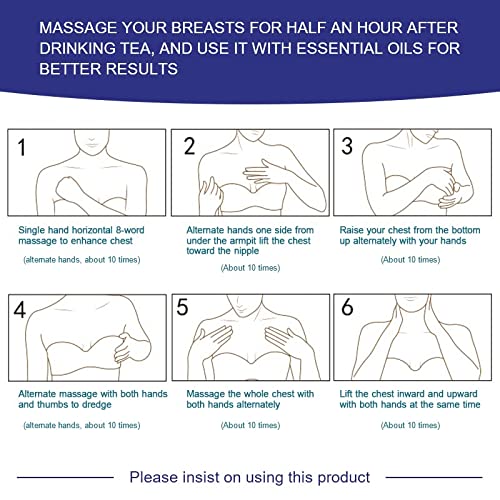 MASSAGE YOUR BREASTS FOR HALF AN HOUR AFTER DRINKING TEA, AND USE IT WITH ESSENTIAL OILS FOR BETTER RESULTS

1

Single hand horizontal 8-word massage to enhance chest

(alternate hands, about 10 times)

2

Alternate hands one side from under the armpit lift the chest toward the nipple

(About 10 times)

3

Raise your chest from the bottom up alternately with your hands

(About 10 times)

4

Alternate massage with both hands and thumbs to dredge

(alternate hands, about 10 times)

5

Massage the whole chest with both hands alternately

(About 10 times)

6

Lift the chest inward and upward with both hands at the same time

(About 10 times)

Please insist on using this product