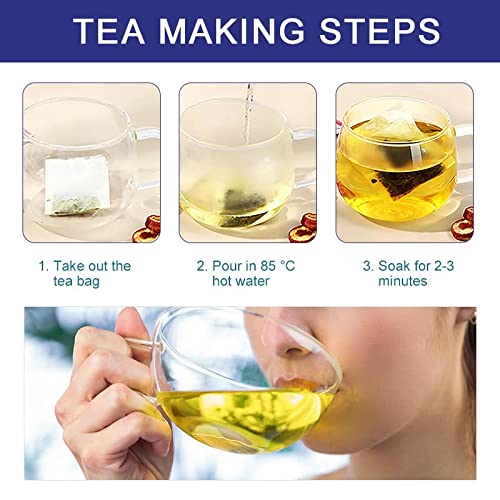 TEA MAKING STEPS

1. Take out the tea bag

2. Pour in 85 °C hot water

3. Soak for 2-3 minutes