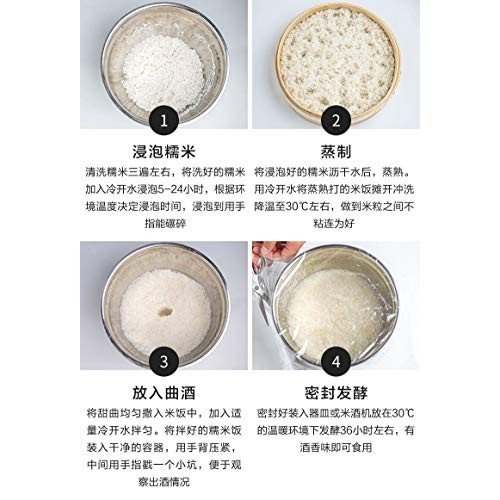 1

浸泡糯米

清洗糯米三遍左右，将洗好的糯米加入冷开水浸泡5-24小时，根据环境温度决定浸泡时间，浸泡到用手指能碾碎

2

蒸制

将浸泡好的糯米沥干水后，蒸熟。用冷开水将蒸熟打的米饭摊开冲洗降温至30℃左右，做到米粒之间不粘连为好

3

放入曲酒

将甜曲均匀撒入米饭中，加入适量冷开水拌匀。将拌好的糯米饭装入干净的容器，用手背压紧，中间用手指戳一个小坑，便于观察出酒情况

4

密封发酵

密封好装入器皿或米酒机放在30℃的温暖环境下发酵36小时左右，有酒香味即可食用