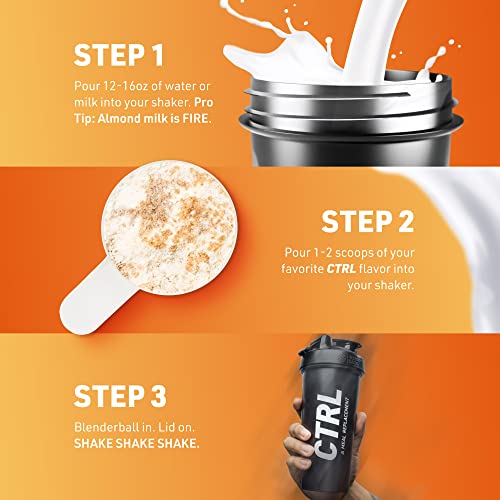 STEP 1

Pour 12-16oz of water or milk into your shaker. Pro Tip: Almond milk is FIRE.

STEP 2

Pour 1-2 scoops of your favorite CTRL flavor into your shaker.

STEP 3

Blenderball in. Lid on. SHAKE SHAKE SHAKE.

CTRL
A MEAL REPLACEMENT