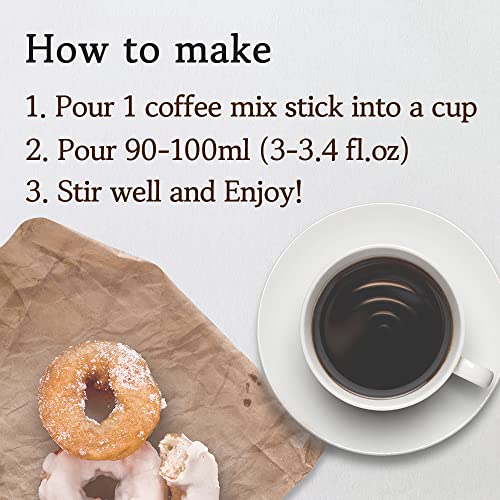 How to make

1. Pour 1 coffee mix stick into a cup
2. Pour 90-100ml (3-3.4 fl.oz)
3. Stir well and Enjoy!