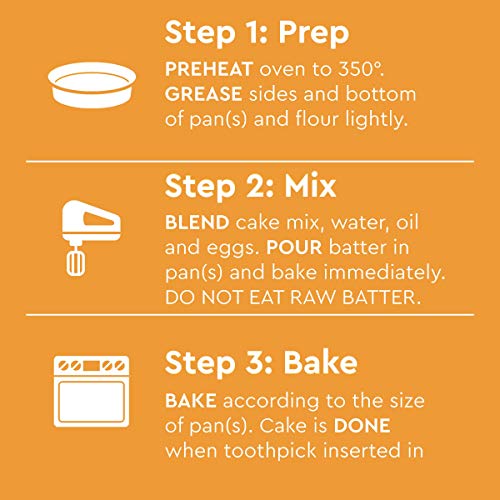 Step 1: Prep

PREHEAT oven to 350°. GREASE sides and bottom of pan(s) and flour lightly.

Step 2: Mix

BLEND cake mix, water, oil and eggs. POUR batter in pan(s) and bake immediately. DO NOT EAT RAW BATTER.

Step 3: Bake

BAKE according to the size of pan(s). Cake is DONE when toothpick inserted in