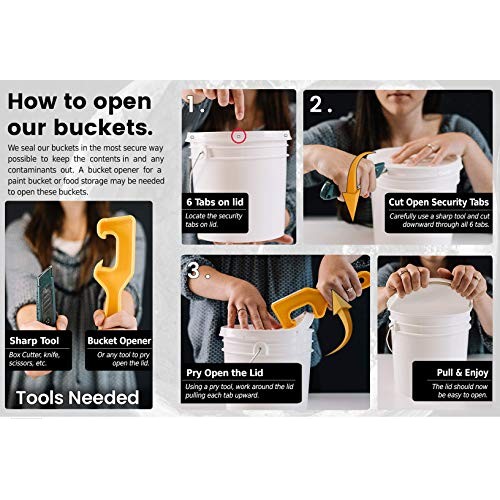 How to open our buckets.

We seal our buckets in the most secure way possible to keep the contents in and any contaminants out. A bucket opener for a paint bucket or food storage may be needed to open these buckets.

Sharp Tool
Box Cutter, knife, scissors, etc.

Bucket Opener
Or any tool to pry open the lid.

Tools Needed

1.
6 Tabs on lid
Locate the security tabs on lid.

2.
Cut Open Security Tabs
Carefully use a sharp tool and cut downward through all 6 tabs.

3.
Pry Open the Lid
Using a pry tool, work around the lid pulling each tab upward.

Pull & Enjoy
The lid should now be easy to open.