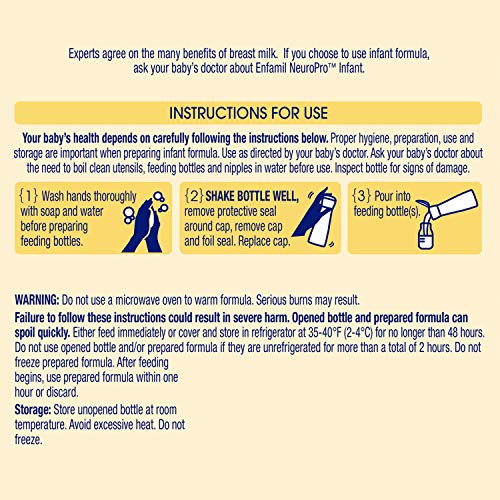 Experts agree on the many benefits of breast milk. If you choose to use infant formula, ask your baby's doctor about Enfamil NeuroPro™ Infant.

INSTRUCTIONS FOR USE

Your baby's health depends on carefully following the instructions below. Proper hygiene, preparation, use and storage are important when preparing infant formula. Use as directed by your baby's doctor. Ask your baby's doctor about the need to boil clean utensils, feeding bottles and nipples in water before use. Inspect bottle for signs of damage.

{1} Wash hands thoroughly with soap and water before preparing feeding bottles.

{2} SHAKE BOTTLE WELL, remove protective seal around cap, remove cap and foil seal. Replace cap.

{3} Pour into feeding bottle(s).

WARNING: Do not use a microwave oven to warm formula. Serious burns may result.

Failure to follow these instructions could result in severe harm. Opened bottle and prepared formula can spoil quickly. Either feed immediately or cover and store in refrigerator at 35-40°F (2-4°C) for no longer than 48 hours. Do not use opened bottle and/or prepared formula if they are unrefrigerated for more than a total of 2 hours. Do not freeze prepared formula. After feeding begins, use prepared formula within one hour or discard.

Storage: Store unopened bottle at room temperature. Avoid excessive heat. Do not freeze.