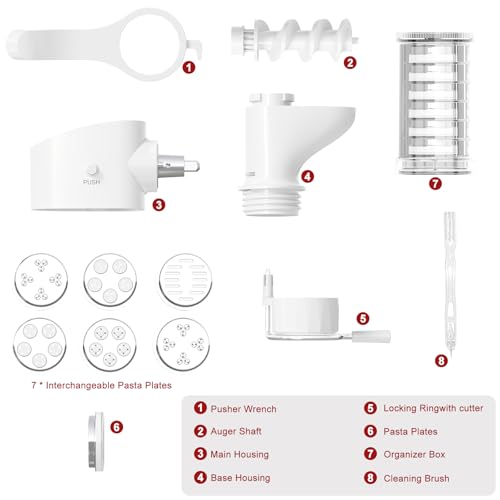 1

2

PUSH

3

4

7

5

8

7 * Interchangeable Pasta Plates

6

1 Pusher Wrench
2 Auger Shaft
3 Main Housing
4 Base Housing

5 Locking Ringwith cutter
6 Pasta Plates
7 Organizer Box
8 Cleaning Brush