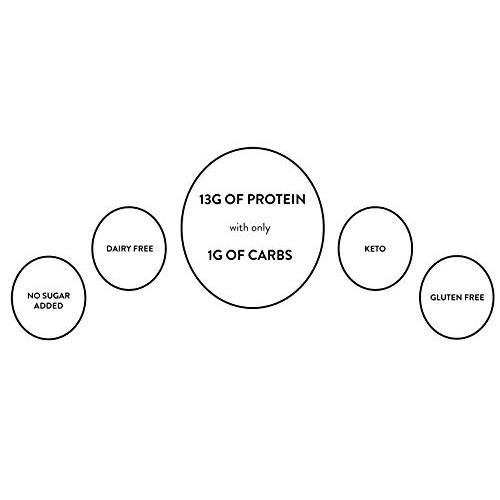 NO SUGAR ADDED

DAIRY FREE

13G OF PROTEIN

with only

1G OF CARBS

KETO

GLUTEN FREE