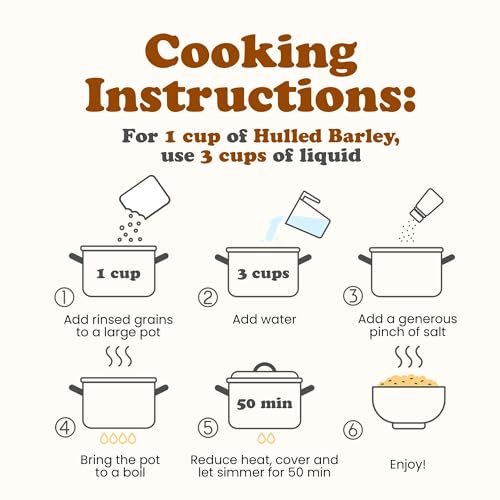 Cooking Instructions:

For 1 cup of Hulled Barley, use 3 cups of liquid

1 cup

① Add rinsed grains to a large pot

3 cups

② Add water

③ Add a generous pinch of salt

④ Bring the pot to a boil

50 min

⑤ Reduce heat, cover and let simmer for 50 min

⑥ Enjoy!