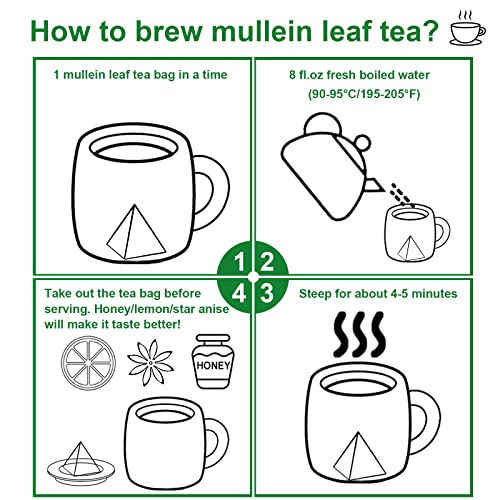 How to brew mullein leaf tea?

1 mullein leaf tea bag in a time

8 fl.oz fresh boiled water (90-95°C/195-205°F)

1 2
4 3

Take out the tea bag before serving. Honey/lemon/star anise will make it taste better!

HONEY

Steep for about 4-5 minutes