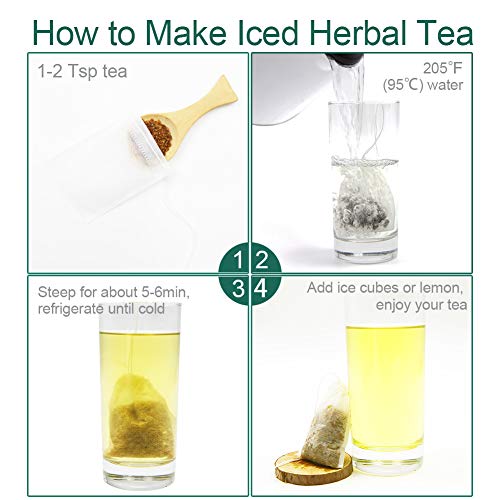 How to Make Iced Herbal Tea

1-2 Tsp tea

205°F (95°C) water

1 2
3 4

Steep for about 5-6min, refrigerate until cold

Add ice cubes or lemon, enjoy your tea