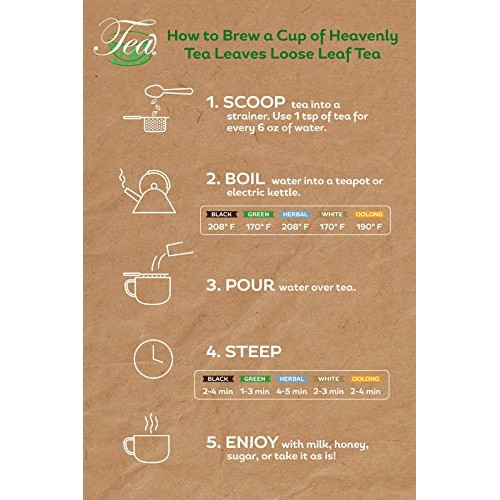 Tea

How to Brew a Cup of Heavenly Tea Leaves Loose Leaf Tea

1. SCOOP tea into a strainer. Use 1 tsp of tea for every 6 oz of water.

2. BOIL water into a teapot or electric kettle.

| BLACK | GREEN | HERBAL | WHITE | OOLONG |
|---|---|---|---|---|
| 208° F | 170° F | 208° F | 170° F | 190° F |

3. POUR water over tea.

4. STEEP

| BLACK | GREEN | HERBAL | WHITE | OOLONG |
|---|---|---|---|---|
| 2-4 min | 1-3 min | 4-5 min | 2-3 min | 2-4 min |

5. ENJOY with milk, honey, sugar, or take it as is!