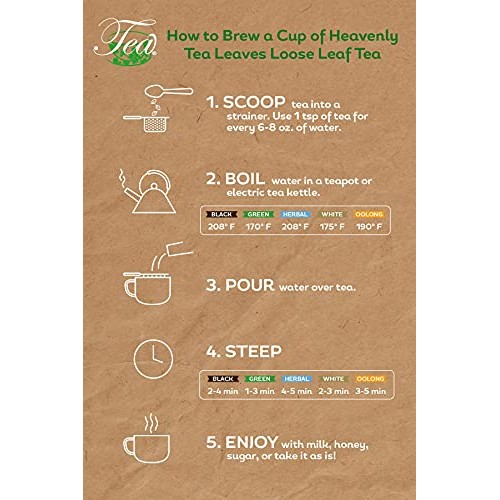 Tea

How to Brew a Cup of Heavenly Tea Leaves Loose Leaf Tea

1. SCOOP tea into a strainer. Use 1 tsp of tea for every 6-8 oz. of water.

2. BOIL water in a teapot or electric tea kettle.

| BLACK | GREEN | HERBAL | WHITE | OOLONG |
|---|---|---|---|---|
| 208° F | 170° F | 208° F | 175° F | 190° F |

3. POUR water over tea.

4. STEEP

| BLACK | GREEN | HERBAL | WHITE | OOLONG |
|---|---|---|---|---|
| 2-4 min | 1-3 min | 4-5 min | 2-3 min | 3-5 min |

5. ENJOY with milk, honey, sugar, or take it as is!