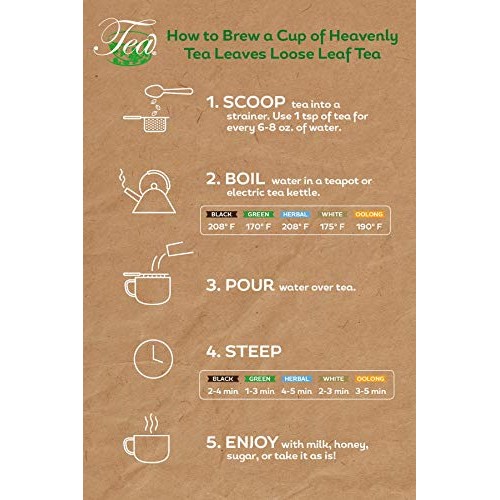 Tea

How to Brew a Cup of Heavenly Tea Leaves Loose Leaf Tea

1. SCOOP tea into a strainer. Use 1 tsp of tea for every 6-8 oz. of water.

2. BOIL water in a teapot or electric tea kettle.

| BLACK | GREEN | HERBAL | WHITE | OOLONG |
|---|---|---|---|---|
| 208° F | 170° F | 208° F | 175° F | 190° F |

3. POUR water over tea.

4. STEEP

| BLACK | GREEN | HERBAL | WHITE | OOLONG |
|---|---|---|---|---|
| 2-4 min | 1-3 min | 4-5 min | 2-3 min | 3-5 min |

5. ENJOY with milk, honey, sugar, or take it as is!