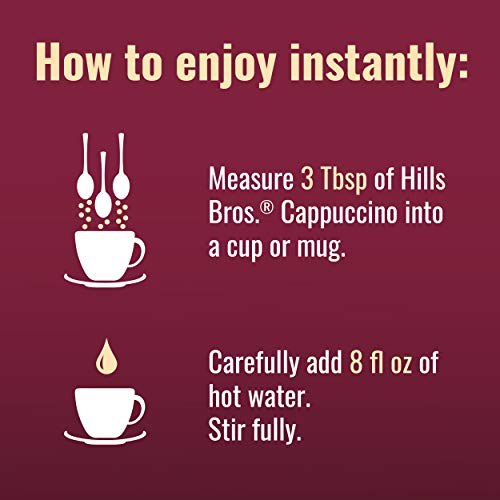 How to enjoy instantly:

Measure 3 Tbsp of Hills Bros.® Cappuccino into a cup or mug.

Carefully add 8 fl oz of hot water.
Stir fully.