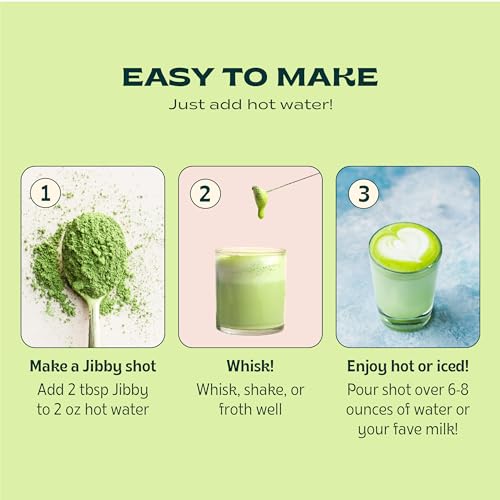 EASY TO MAKE
Just add hot water!

1

Make a Jibby shot
Add 2 tbsp Jibby to 2 oz hot water

2

Whisk!
Whisk, shake, or froth well

3

Enjoy hot or iced!
Pour shot over 6-8 ounces of water or your fave milk!