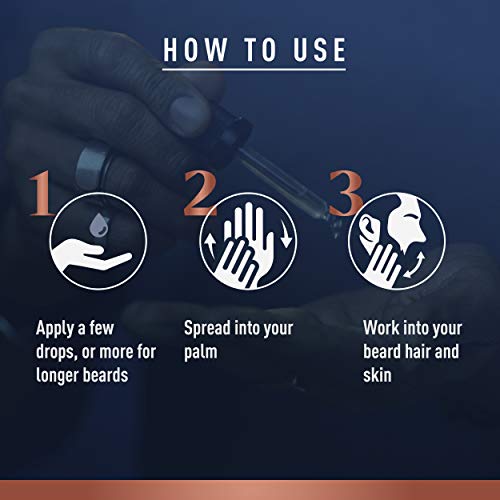 HOW TO USE

1

Apply a few drops, or more for longer beards

2

Spread into your palm

3

Work into your beard hair and skin