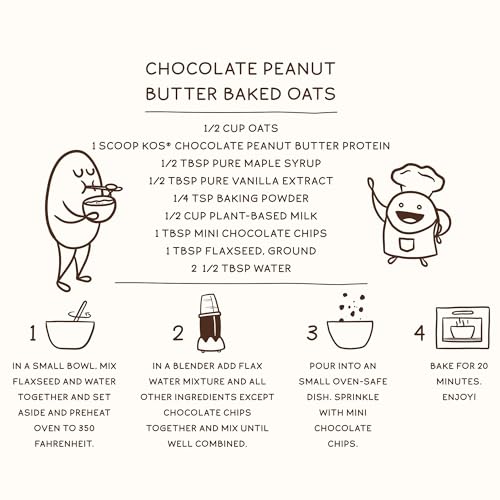 CHOCOLATE PEANUT BUTTER BAKED OATS

1/2 CUP OATS
1 SCOOP KOS® CHOCOLATE PEANUT BUTTER PROTEIN
1/2 TBSP PURE MAPLE SYRUP
1/2 TBSP PURE VANILLA EXTRACT
1/4 TSP BAKING POWDER
1/2 CUP PLANT-BASED MILK
1 TBSP MINI CHOCOLATE CHIPS
1 TBSP FLAXSEED, GROUND
2 1/2 TBSP WATER

1

IN A SMALL BOWL, MIX FLAXSEED AND WATER TOGETHER AND SET ASIDE AND PREHEAT OVEN TO 350 FAHRENHEIT.

2

IN A BLENDER ADD FLAX WATER MIXTURE AND ALL OTHER INGREDIENTS EXCEPT CHOCOLATE CHIPS TOGETHER AND MIX UNTIL WELL COMBINED.

3

POUR INTO AN SMALL OVEN-SAFE DISH. SPRINKLE WITH MINI CHOCOLATE CHIPS.

4

BAKE FOR 20 MINUTES. ENJOY!