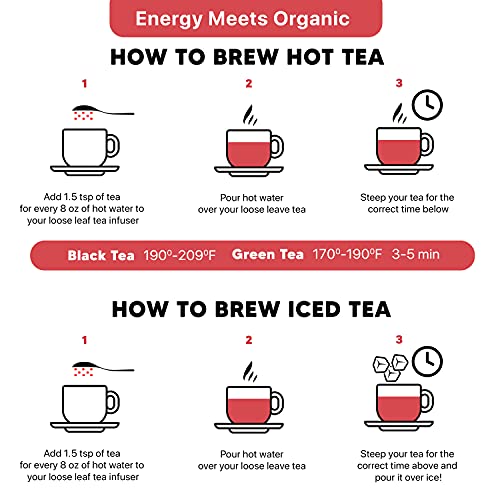 Energy Meets Organic

HOW TO BREW HOT TEA

1

Add 1.5 tsp of tea for every 8 oz of hot water to your loose leaf tea infuser

2

Pour hot water over your loose leave tea

3

Steep your tea for the correct time below

Black Tea 190º-209ºF Green Tea 170º-190ºF 3-5 min

HOW TO BREW ICED TEA

1

Add 1.5 tsp of tea for every 8 oz of hot water to your loose leaf tea infuser

2

Pour hot water over your loose leave tea

3

Steep your tea for the correct time above and pour it over ice!