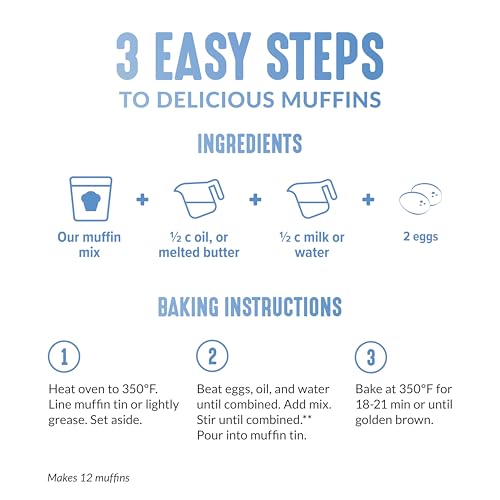 3 EASY STEPS
TO DELICIOUS MUFFINS

INGREDIENTS

Our muffin mix + ½ c oil, or melted butter + ½ c milk or water + 2 eggs

BAKING INSTRUCTIONS

1

Heat oven to 350°F. Line muffin tin or lightly grease. Set aside.

2

Beat eggs, oil, and water until combined. Add mix. Stir until combined.** Pour into muffin tin.

3

Bake at 350°F for 18-21 min or until golden brown.

Makes 12 muffins