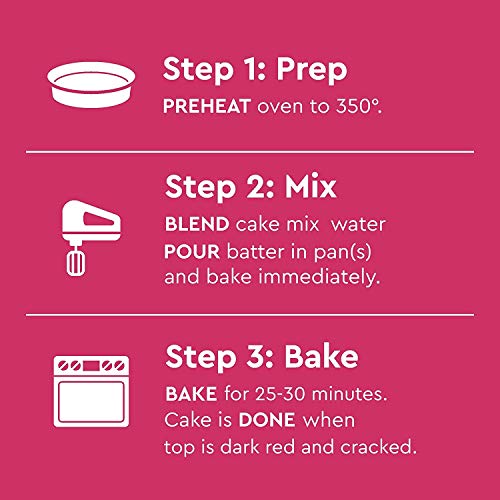 Step 1: Prep
PREHEAT oven to 350°.

Step 2: Mix
BLEND cake mix water
POUR batter in pan(s)
and bake immediately.

Step 3: Bake
BAKE for 25-30 minutes.
Cake is DONE when
top is dark red and cracked.