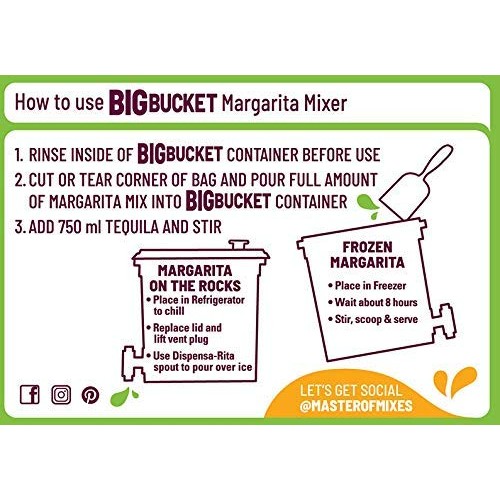 How to use BIGBUCKET Margarita Mixer

1. RINSE INSIDE OF BIGBUCKET CONTAINER BEFORE USE
2. CUT OR TEAR CORNER OF BAG AND POUR FULL AMOUNT OF MARGARITA MIX INTO BIGBUCKET CONTAINER
3. ADD 750 ml TEQUILA AND STIR

MARGARITA ON THE ROCKS
• Place in Refrigerator to chill
• Replace lid and lift vent plug
• Use Dispensa-Rita spout to pour over ice

FROZEN MARGARITA
• Place in Freezer
• Wait about 8 hours
• Stir, scoop & serve

LET'S GET SOCIAL
@MASTEROFMIXES