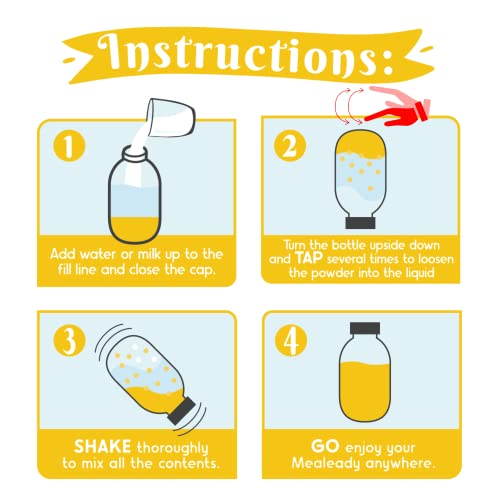 Instructions:

1

Add water or milk up to the fill line and close the cap.

2

Turn the bottle upside down and TAP several times to loosen the powder into the liquid

3

SHAKE thoroughly to mix all the contents.

4

GO enjoy your Mealeady anywhere.