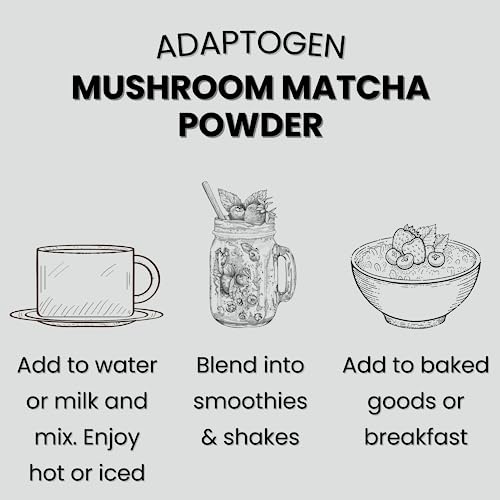 ADAPTOGEN
MUSHROOM MATCHA POWDER

Add to water or milk and mix. Enjoy hot or iced

Blend into smoothies & shakes

Add to baked goods or breakfast