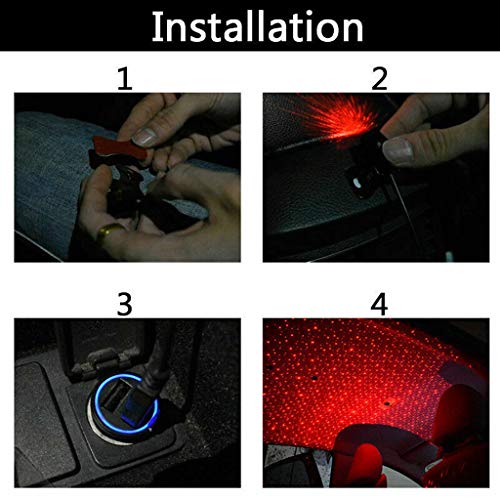 Installation

1

2

3

4