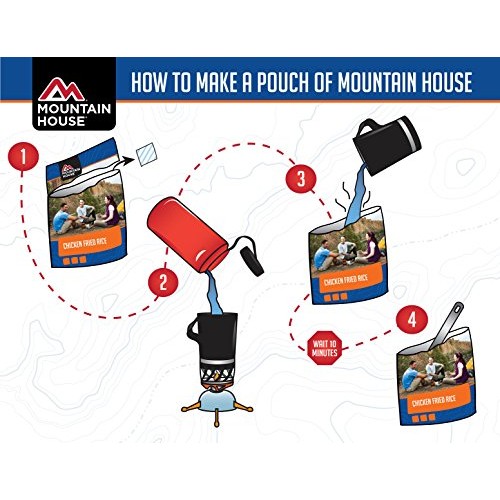 MOUNTAIN HOUSE

HOW TO MAKE A POUCH OF MOUNTAIN HOUSE

1

CHICKEN FRIED RICE

2

3

CHICKEN FRIED RICE

WAIT 10 MINUTES

4

CHICKEN FRIED RICE