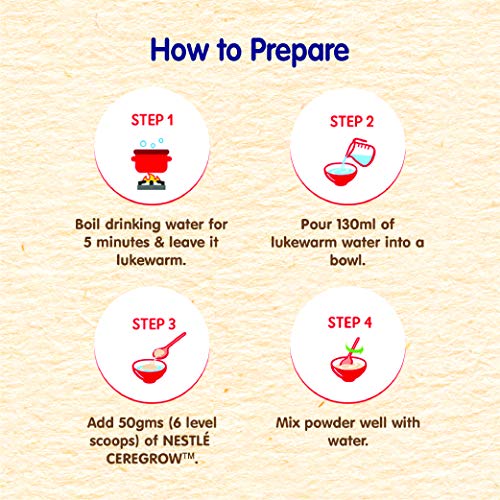 How to Prepare

STEP 1

Boil drinking water for 5 minutes & leave it lukewarm.

STEP 2

Pour 130ml of lukewarm water into a bowl.

STEP 3

Add 50gms (6 level scoops) of NESTLÉ CEREGROW™.

STEP 4

Mix powder well with water.