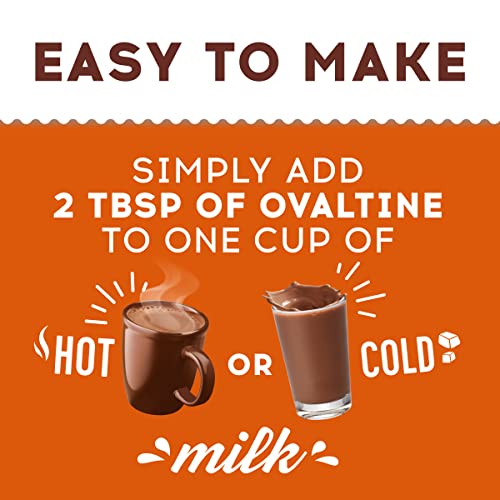 EASY TO MAKE

SIMPLY ADD 2 TBSP OF OVALTINE TO ONE CUP OF

HOT OR COLD

milk