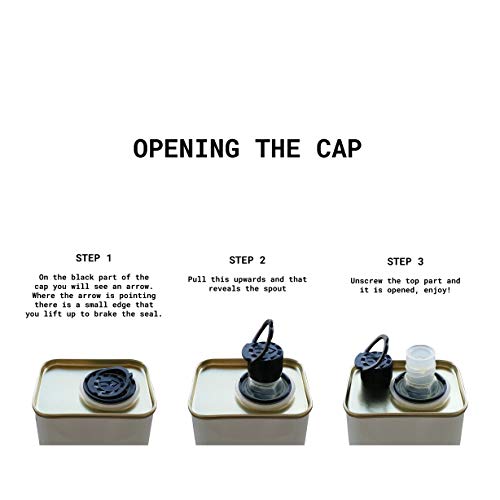 OPENING THE CAP

STEP 1

On the black part of the cap you will see an arrow. Where the arrow is pointing there is a small edge that you lift up to brake the seal.

STEP 2

Pull this upwards and that reveals the spout

STEP 3

Unscrew the top part and it is opened, enjoy!