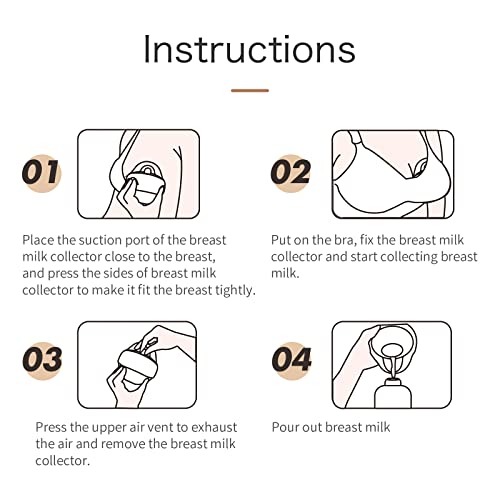 Instructions

01

Place the suction port of the breast milk collector close to the breast, and press the sides of breast milk collector to make it fit the breast tightly.

02

Put on the bra, fix the breast milk collector and start collecting breast milk.

03

Press the upper air vent to exhaust the air and remove the breast milk collector.

04

Pour out breast milk