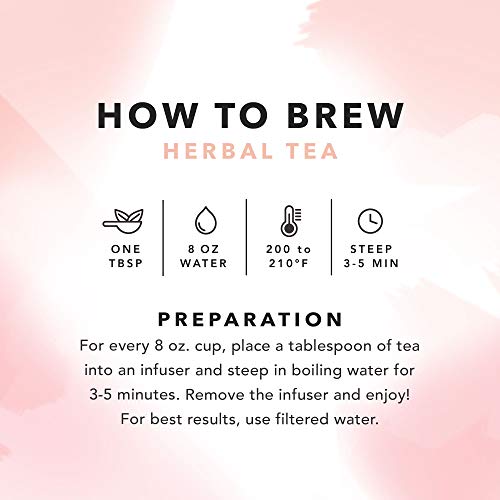 HOW TO BREW
HERBAL TEA

ONE TBSP

8 OZ WATER

200 to 210°F

STEEP 3-5 MIN

PREPARATION
For every 8 oz. cup, place a tablespoon of tea into an infuser and steep in boiling water for 3-5 minutes. Remove the infuser and enjoy! For best results, use filtered water.