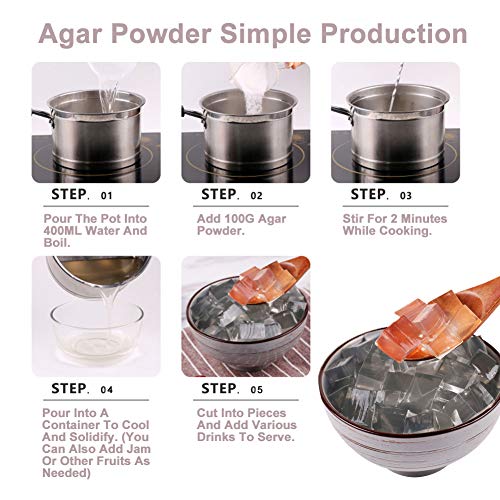 Agar Powder Simple Production

STEP. 01

Pour The Pot Into 400ML Water And Boil.

STEP. 02

Add 100G Agar Powder.

STEP. 03

Stir For 2 Minutes While Cooking.

STEP. 04

Pour Into A Container To Cool And Solidify. (You Can Also Add Jam Or Other Fruits As Needed)

STEP. 05

Cut Into Pieces And Add Various Drinks To Serve.