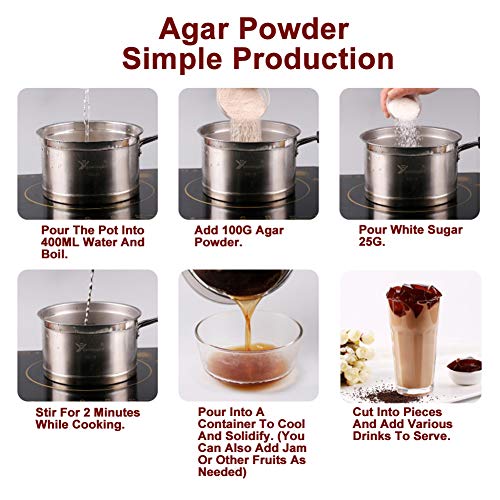 Agar Powder
Simple Production

Pour The Pot Into 400ML Water And Boil.

Add 100G Agar Powder.

Pour White Sugar 25G.

Stir For 2 Minutes While Cooking.

Pour Into A Container To Cool And Solidify. (You Can Also Add Jam Or Other Fruits As Needed)

Cut Into Pieces And Add Various Drinks To Serve.