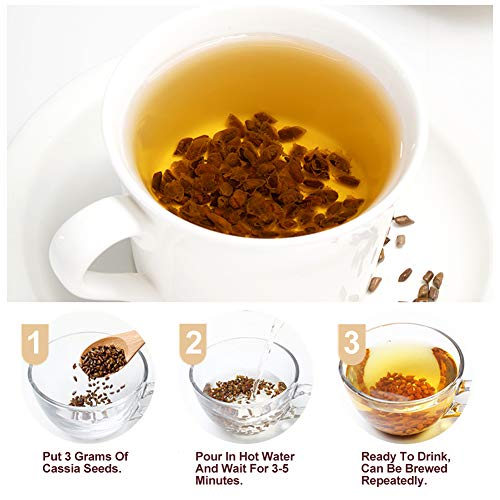 1

Put 3 Grams Of Cassia Seeds.

2

Pour In Hot Water And Wait For 3-5 Minutes.

3

Ready To Drink, Can Be Brewed Repeatedly.