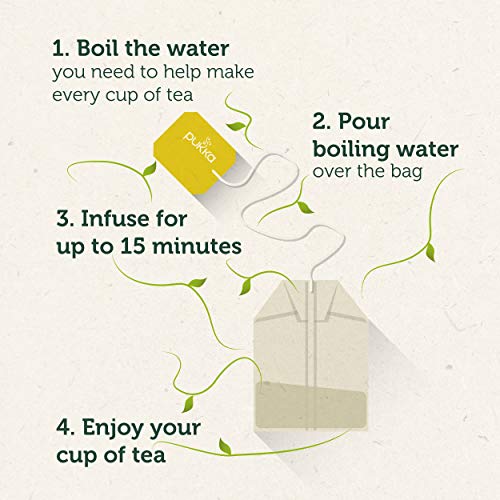 1. Boil the water
you need to help make every cup of tea

pukka

2. Pour boiling water
over the bag

3. Infuse for up to 15 minutes

4. Enjoy your cup of tea