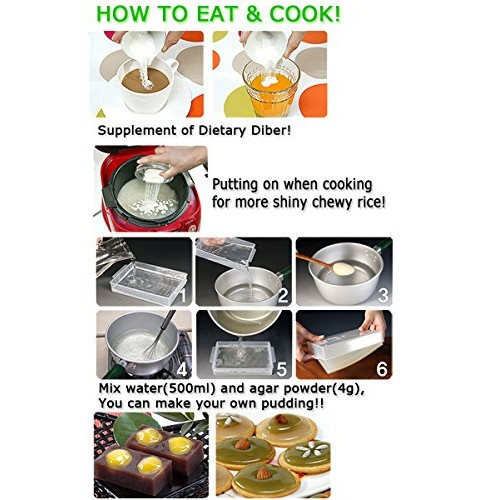 HOW TO EAT & COOK!

Supplement of Dietary Diber!

Putting on when cooking for more shiny chewy rice!

1

2

3

4

5

6

Mix water(500ml) and agar powder(4g), You can make your own pudding!!